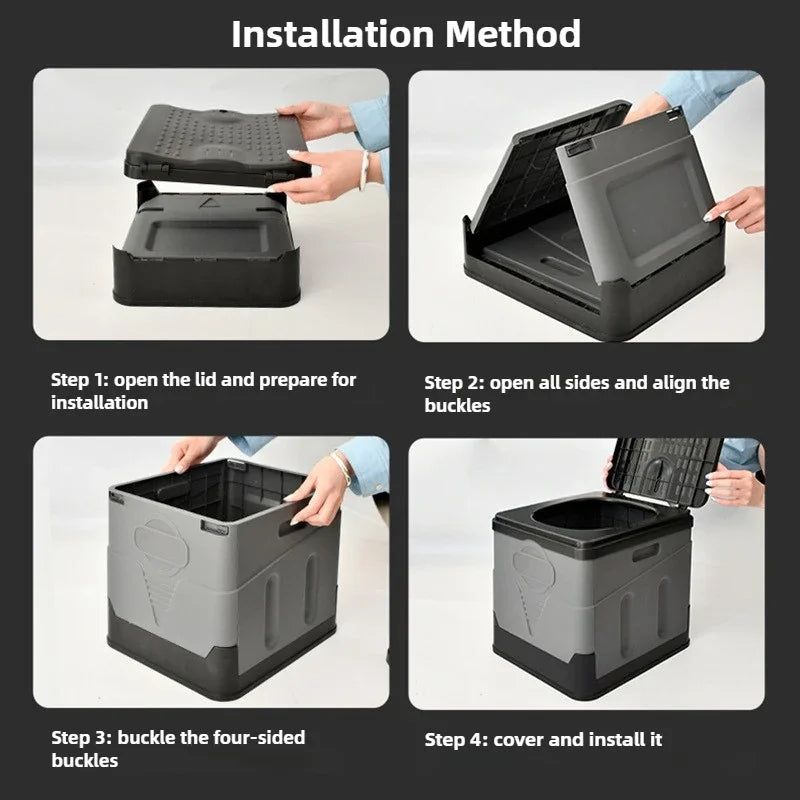 Installation Method

Step 1: open the lid and prepare for installation

Step 2: open all sides and align the buckles

Step 3: buckle the four-sided buckles

Step 4: cover and install it